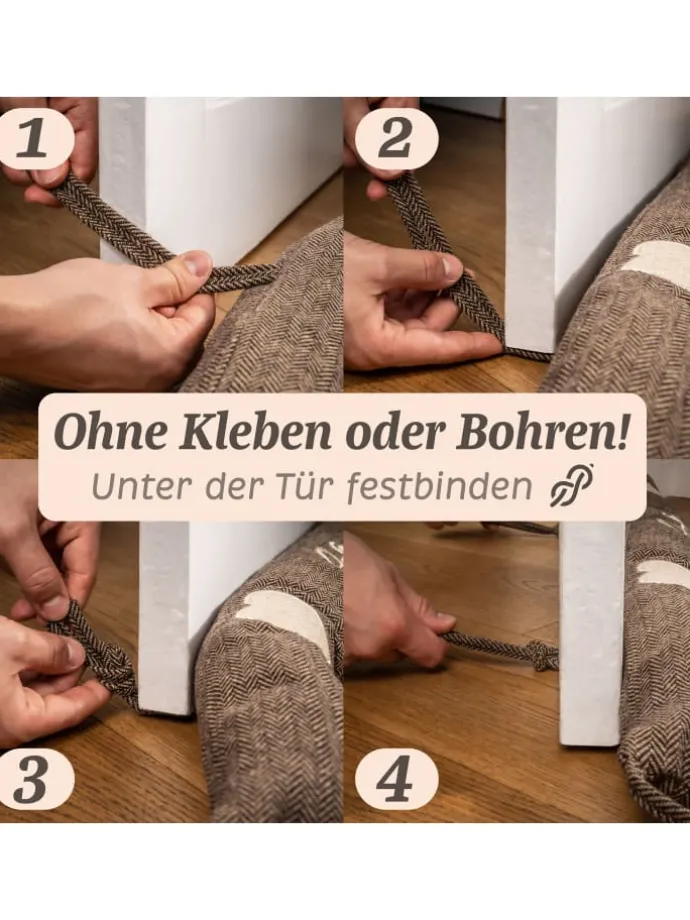 1

2

Ohne Kleben oder Bohren!
Unter der Tür festbinden

3

4