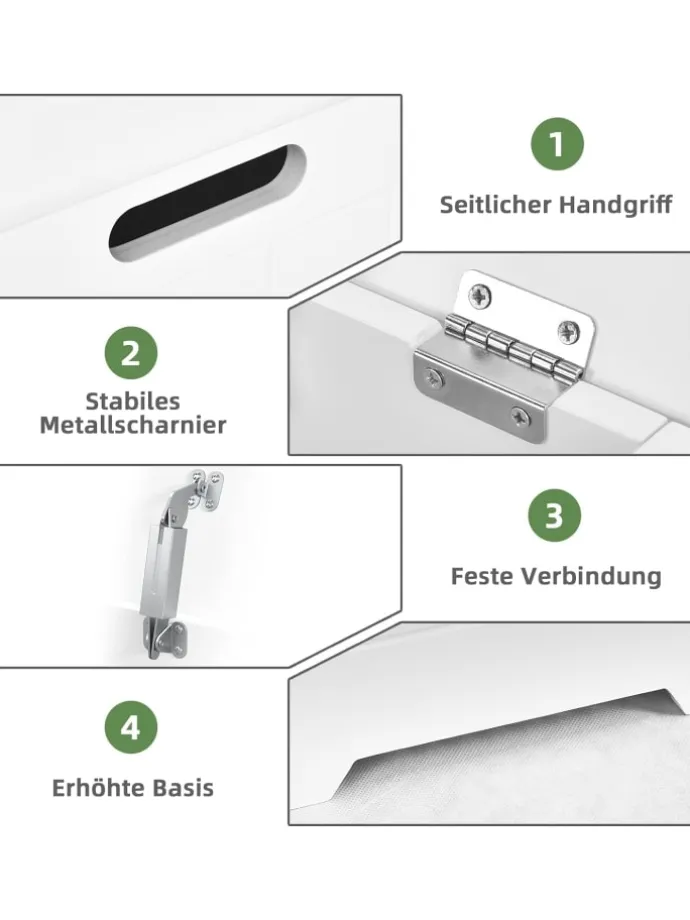 1

Seitlicher Handgriff

2

Stabiles Metallscharnier

3

Feste Verbindung

4

Erhöhte Basis