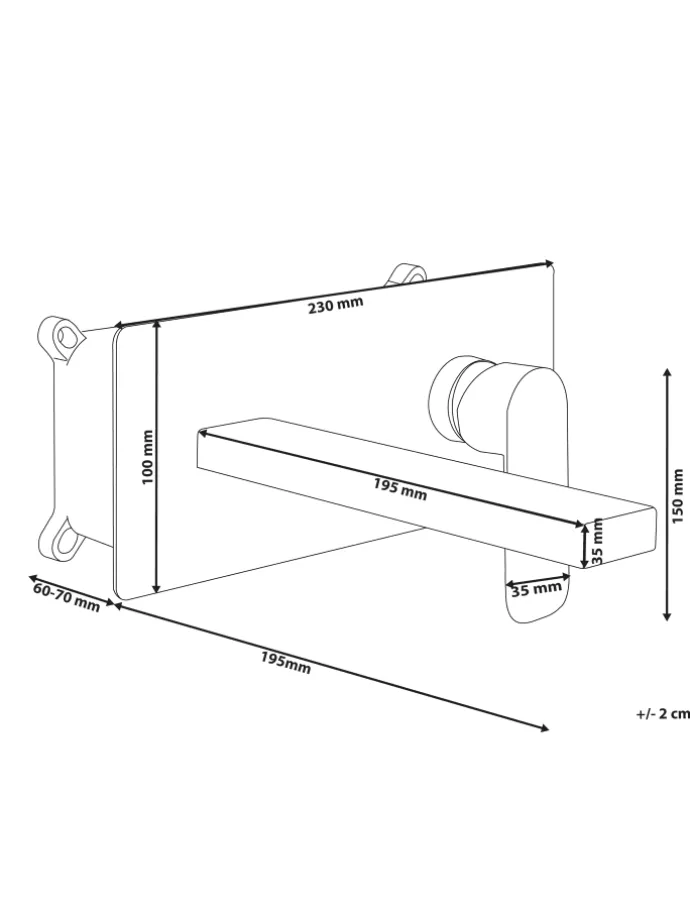 230 mm
100 mm
195 mm
150 mm
35 mm
35 mm
60-70 mm
195mm
+/- 2 cm