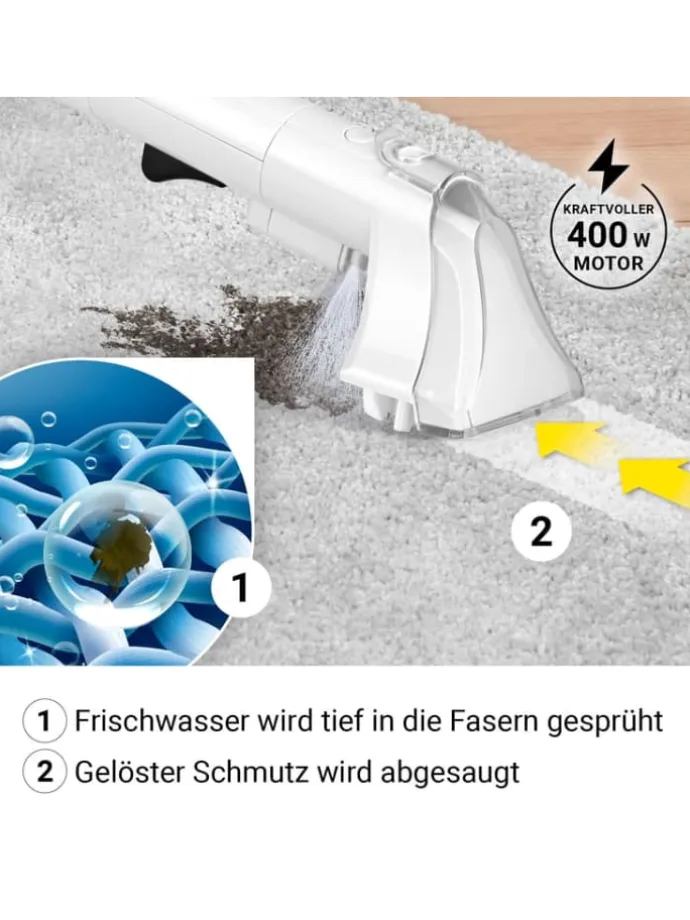 KRAFTVOLLER
400 W
MOTOR

2

1

1 Frischwasser wird tief in die Fasern gesprüht
2 Gelöster Schmutz wird abgesaugt