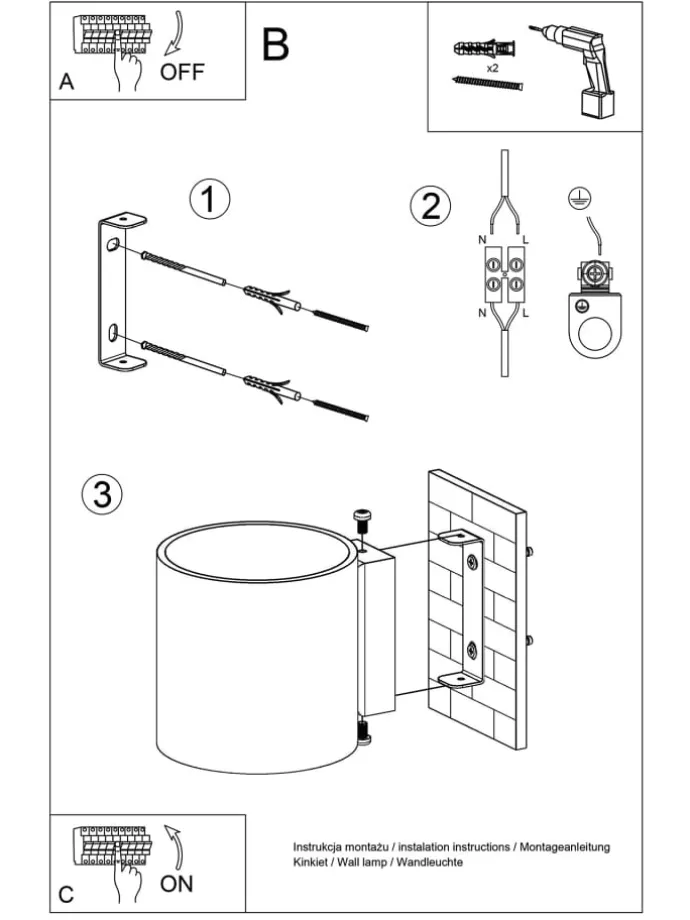 A
OFF

B

x2

1

2

N
L
N
L

3

C
ON

Instrukcja montażu / instalation instructions / Montageanleitung
Kinkiet / Wall lamp / Wandleuchte