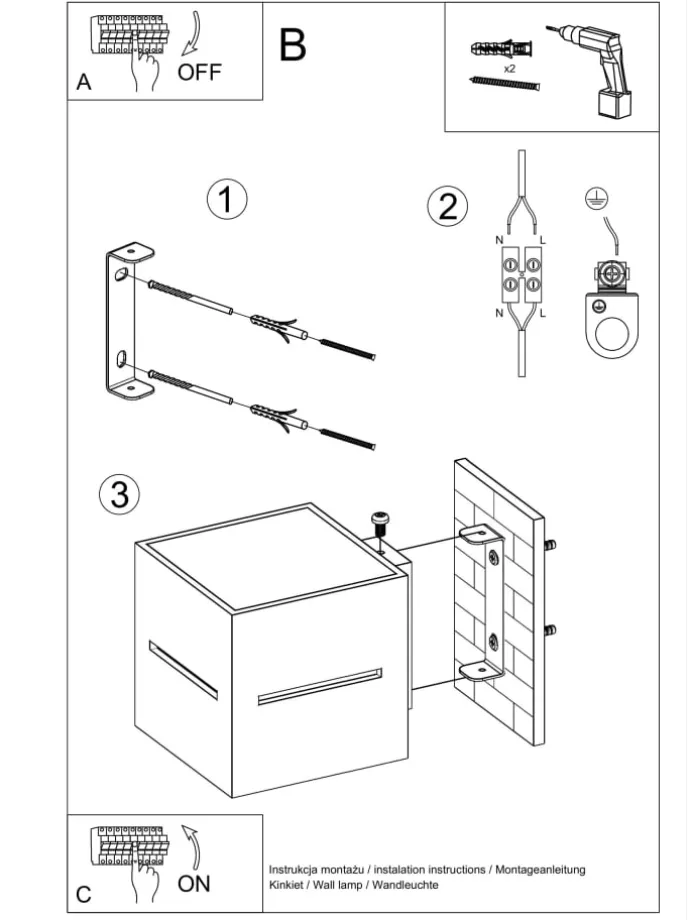 A
OFF

B

x2

1

2

N
L
N
L

3

C
ON

Instrukcja montażu / instalation instructions / Montageanleitung
Kinkiet / Wall lamp / Wandleuchte