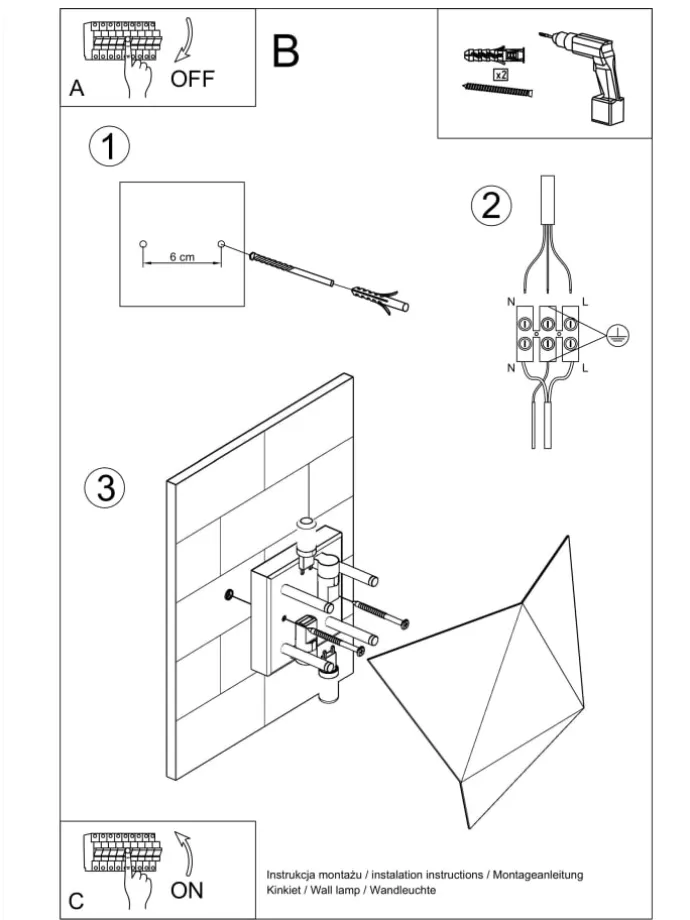 A
OFF
B
x2
1
6 cm
2
N
L
N
L
3
C
ON
Instrukcja montażu / instalation instructions / Montageanleitung
Kinkiet / Wall lamp / Wandleuchte