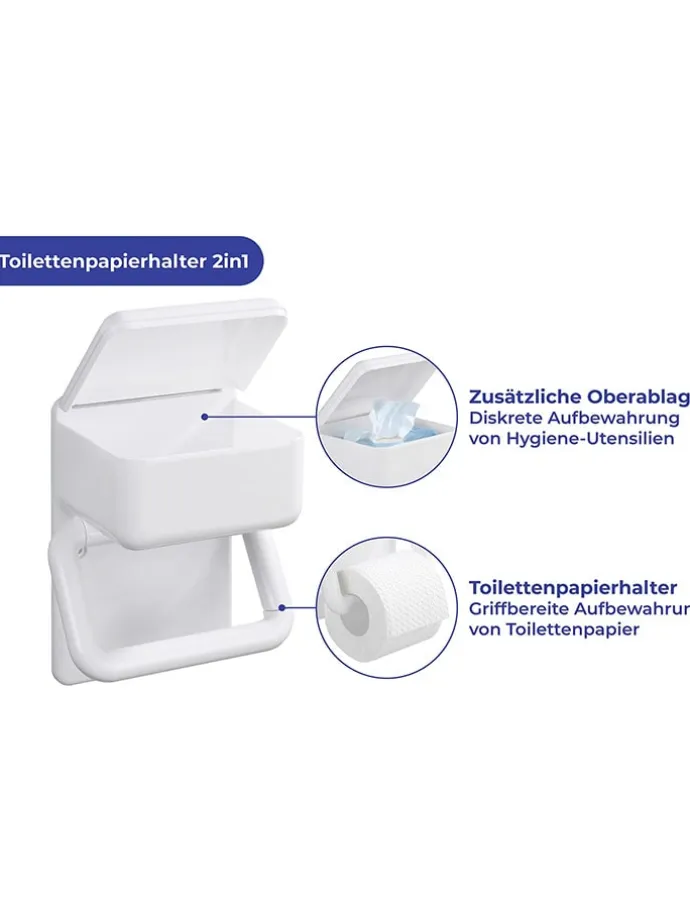 Toilettenpapierhalter 2in1

Zusätzliche Oberablag
Diskrete Aufbewahrung
von Hygiene-Utensilien

Toilettenpapierhalter
Griffbereite Aufbewahrun
von Toilettenpapier