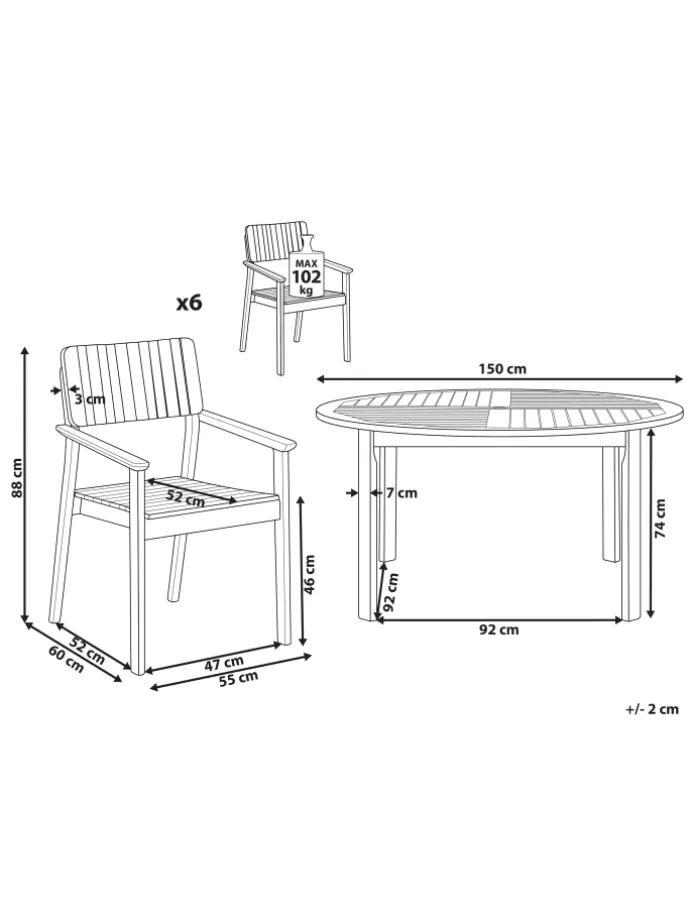 MAX
102
kg

x6

88 cm
3 cm
52 cm
46 cm
52 cm
60 cm
47 cm
55 cm

150 cm
7 cm
74 cm
92 cm
92 cm

+/- 2 cm