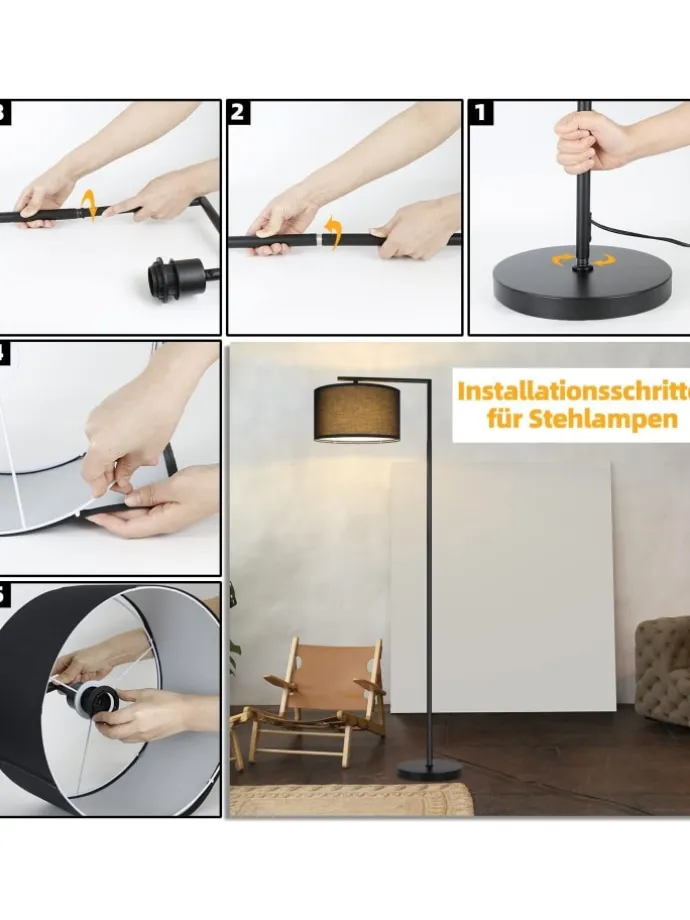 3

2

1

4

Installationsschritte für Stehlampen

5