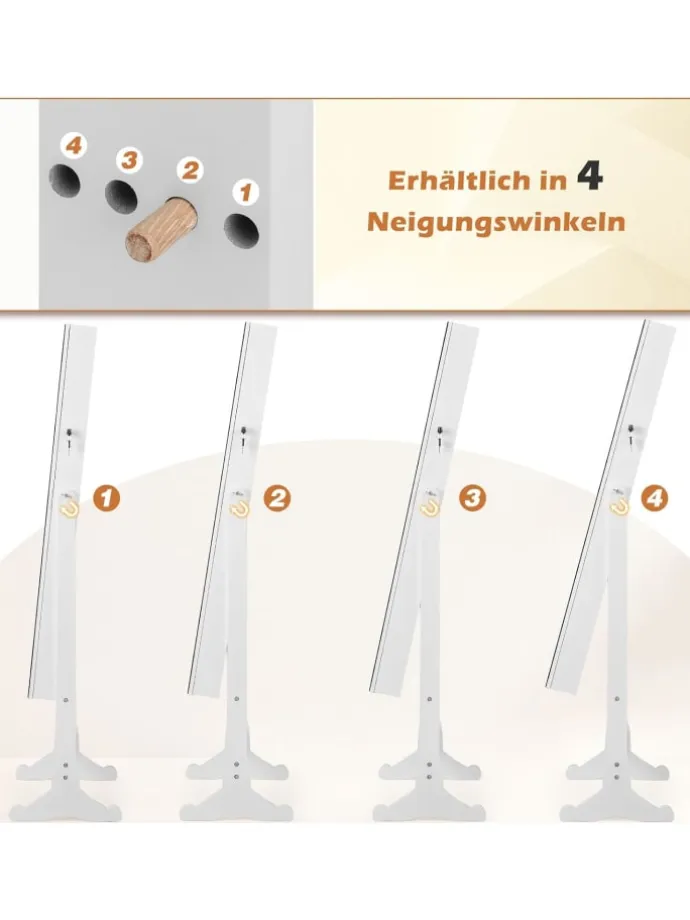 4 3 2 1

Erhältlich in 4 Neigungswinkeln

1 2 3 4