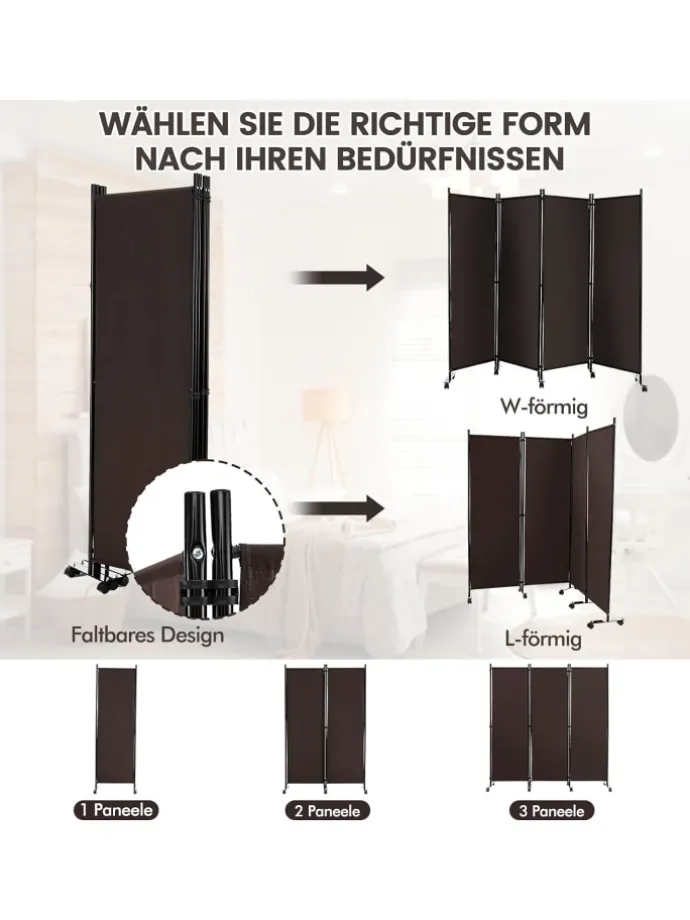 WÄHLEN SIE DIE RICHTIGE FORM NACH IHREN BEDÜRFNISSEN

W-förmig

Faltbares Design

L-förmig

1 Paneele

2 Paneele

3 Paneele