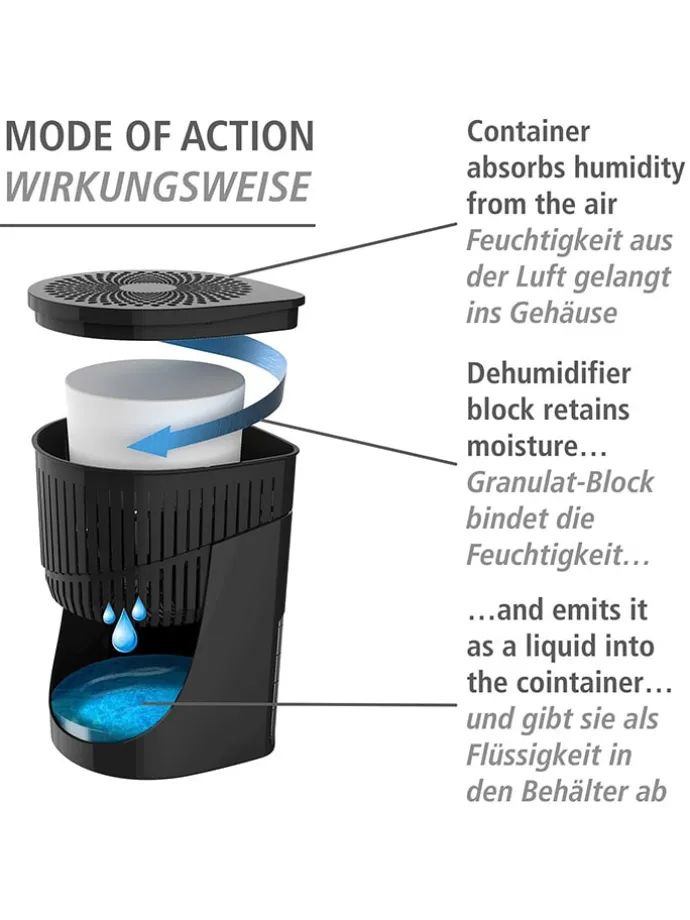 MODE OF ACTION
WIRKUNGSWEISE

Container absorbs humidity from the air
Feuchtigkeit aus der Luft gelangt ins Gehäuse

Dehumidifier block retains moisture…
Granulat-Block bindet die Feuchtigkeit…

…and emits it as a liquid into the cointainer…
und gibt sie als Flüssigkeit in den Behälter ab