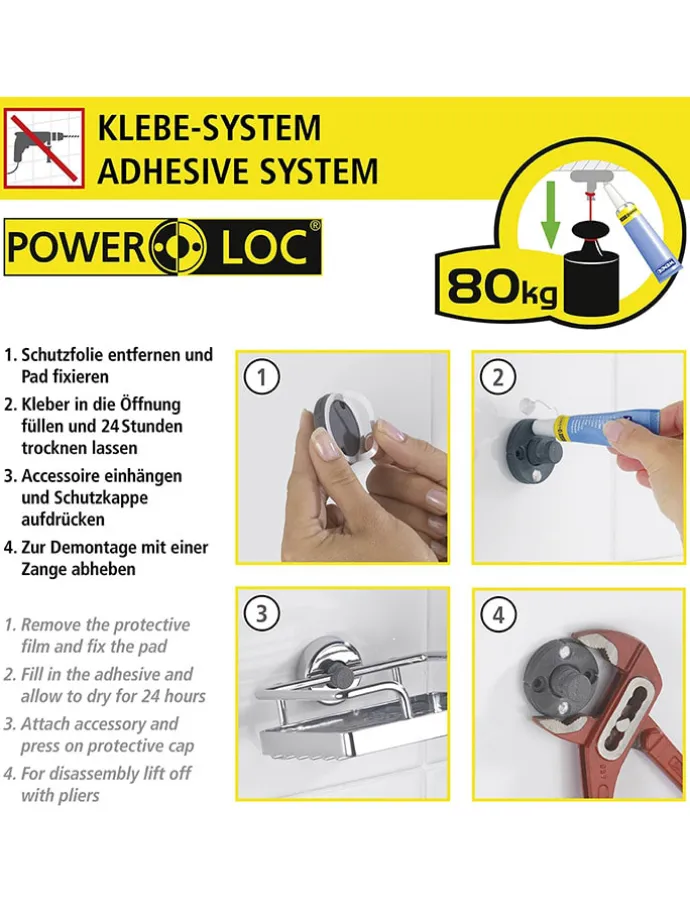 KLEBE-SYSTEM
ADHESIVE SYSTEM

POWER LOC®

80kg

1. Schutzfolie entfernen und Pad fixieren
2. Kleber in die Öffnung füllen und 24 Stunden trocknen lassen
3. Accessoire einhängen und Schutzkappe aufdrücken
4. Zur Demontage mit einer Zange abheben

1. Remove the protective film and fix the pad
2. Fill in the adhesive and allow to dry for 24 hours
3. Attach accessory and press on protective cap
4. For disassembly lift off with pliers

1

2

3

4