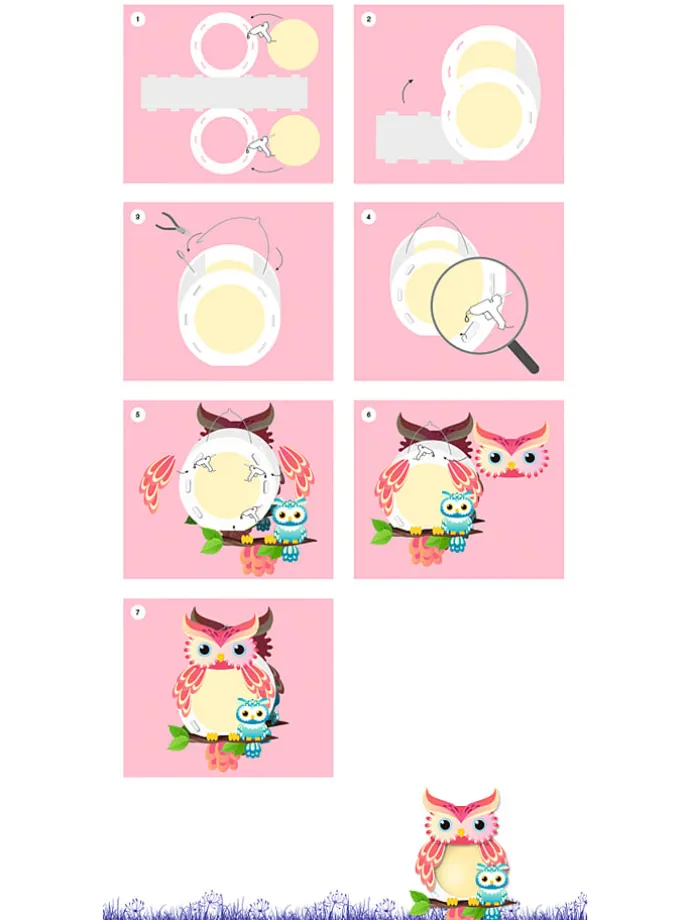 1

2

3

4

5

6

7