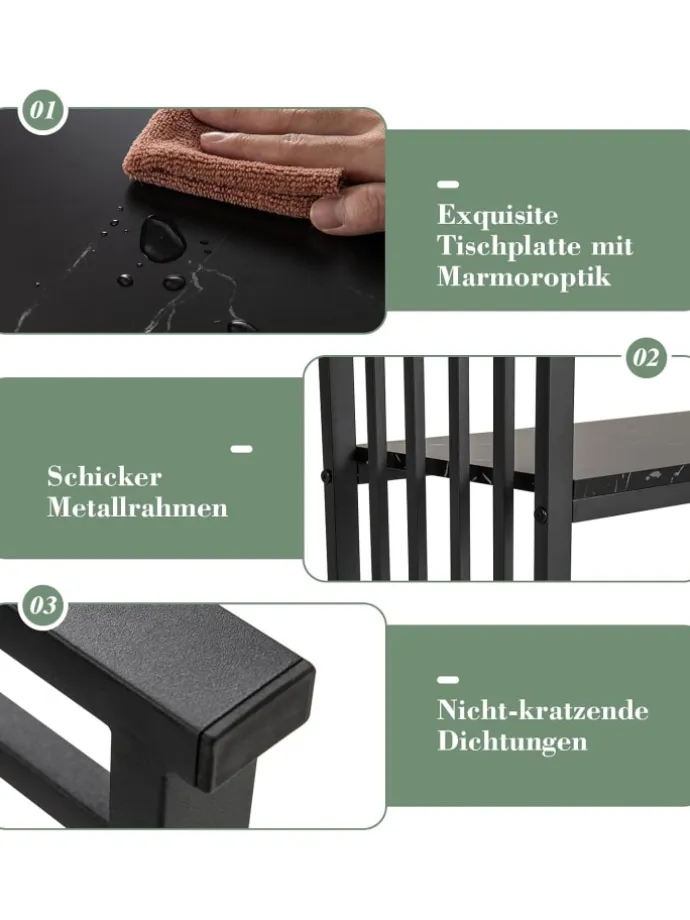 01

Exquisite Tischplatte mit Marmoroptik

02

Schicker Metallrahmen

03

Nicht-kratzende Dichtungen