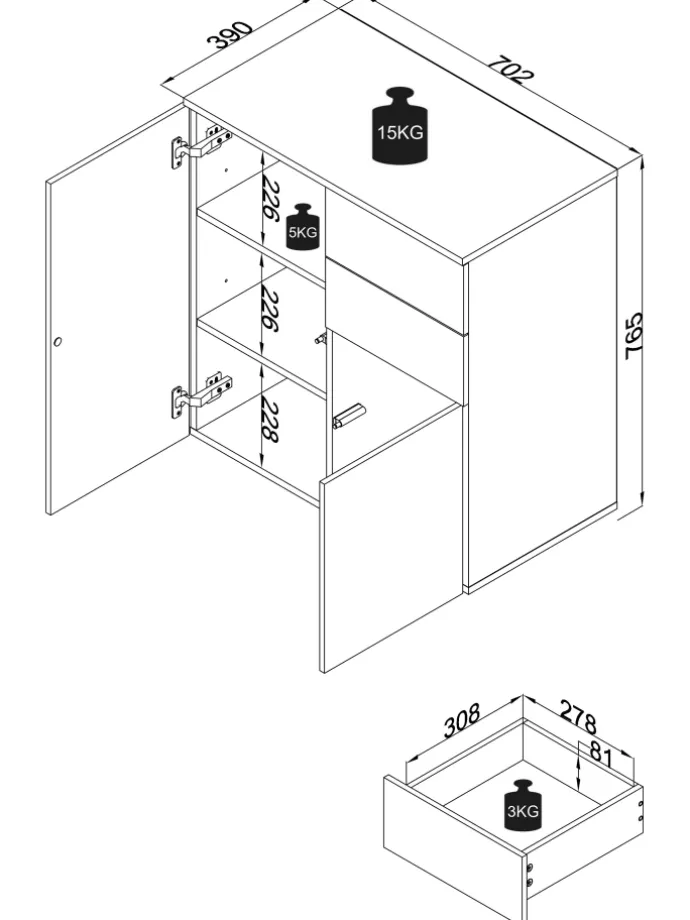 390
702
15KG
226
5KG
226
228
765
308
278
81
3KG