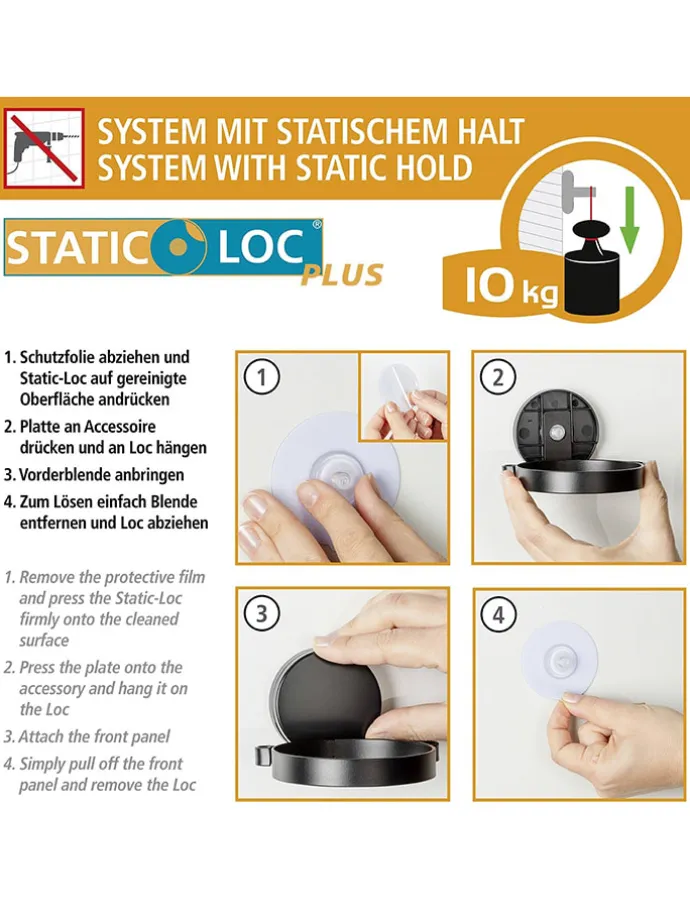 SYSTEM MIT STATISCHEM HALT
SYSTEM WITH STATIC HOLD

STATIC LOC® PLUS

10 kg

1. Schutzfolie abziehen und Static-Loc auf gereinigte Oberfläche andrücken
2. Platte an Accessoire drücken und an Loc hängen
3. Vorderblende anbringen
4. Zum Lösen einfach Blende entfernen und Loc abziehen

1. Remove the protective film and press the Static-Loc firmly onto the cleaned surface
2. Press the plate onto the accessory and hang it on the Loc
3. Attach the front panel
4. Simply pull off the front panel and remove the Loc

1

2

3

4