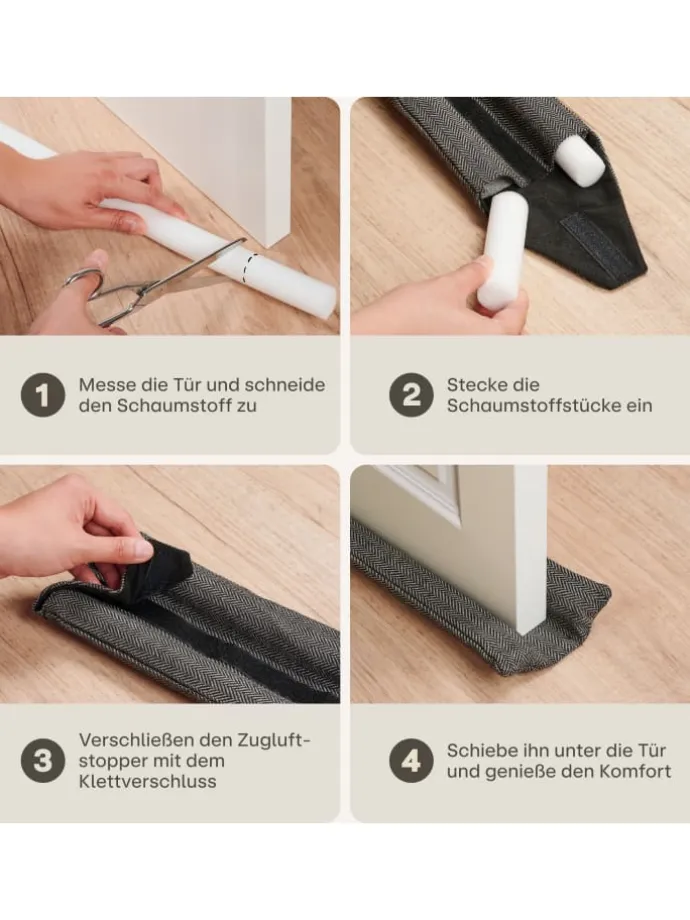 1 Messe die Tür und schneide den Schaumstoff zu

2 Stecke die Schaumstoffstücke ein

3 Verschließen den Zugluftstopper mit dem Klettverschluss

4 Schiebe ihn unter die Tür und genieße den Komfort