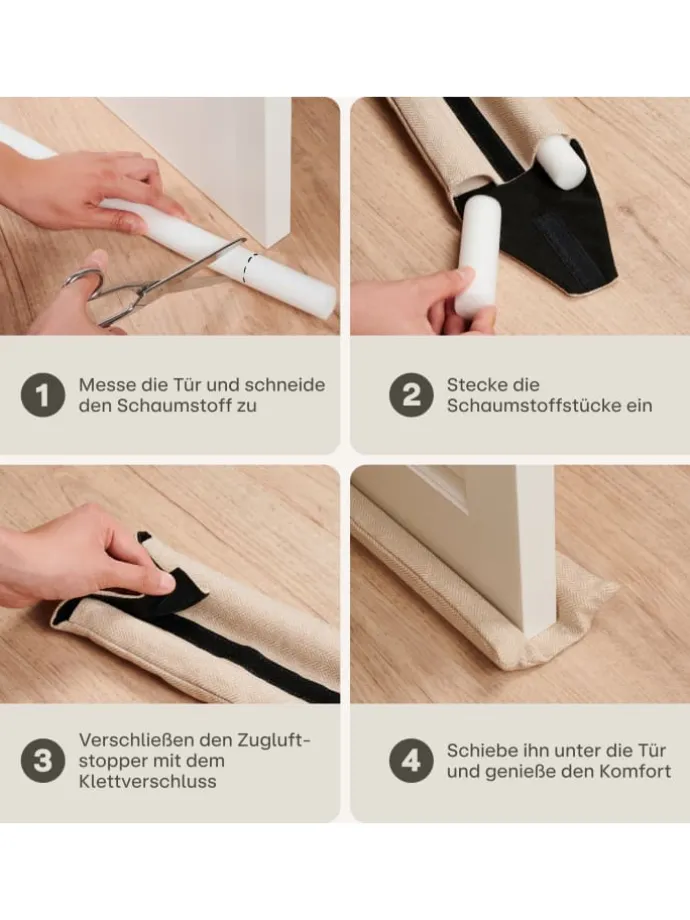 1 Messe die Tür und schneide den Schaumstoff zu

2 Stecke die Schaumstoffstücke ein

3 Verschließen den Zugluftstopper mit dem Klettverschluss

4 Schiebe ihn unter die Tür und genieße den Komfort