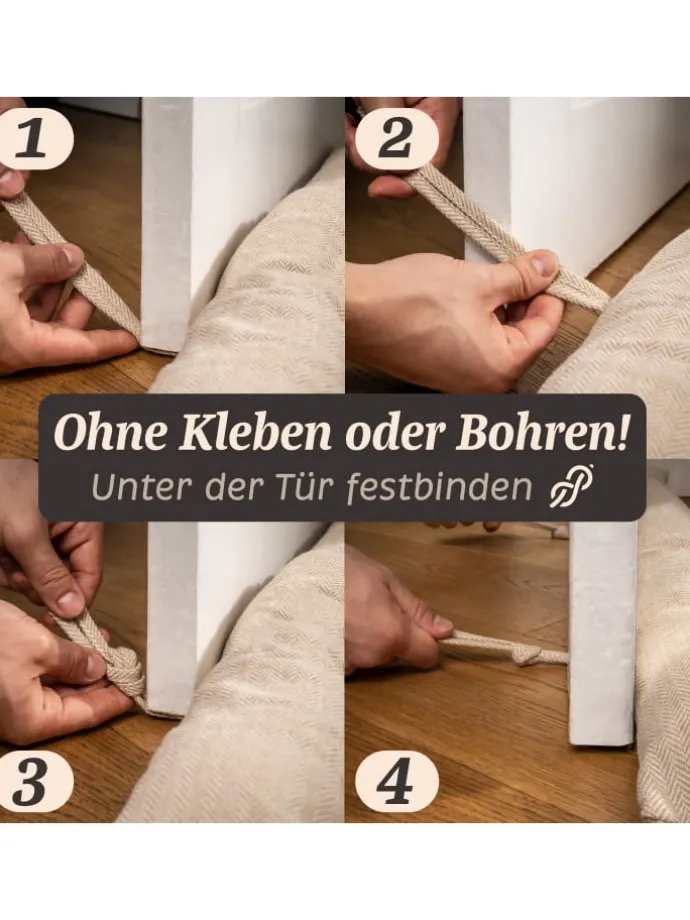 1

2

Ohne Kleben oder Bohren!
Unter der Tür festbinden

3

4