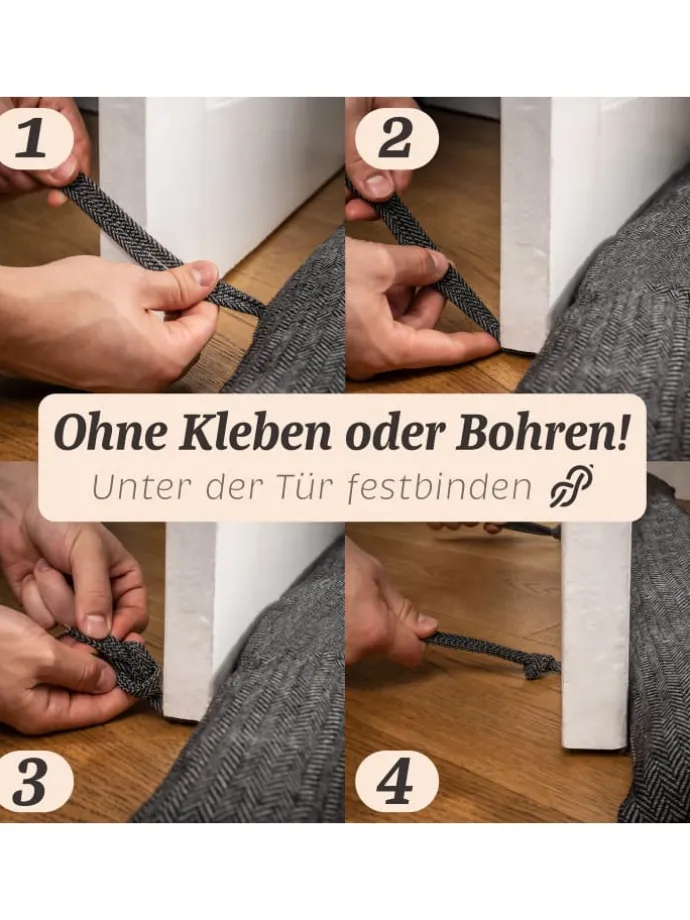 1

2

Ohne Kleben oder Bohren!

Unter der Tür festbinden

3

4