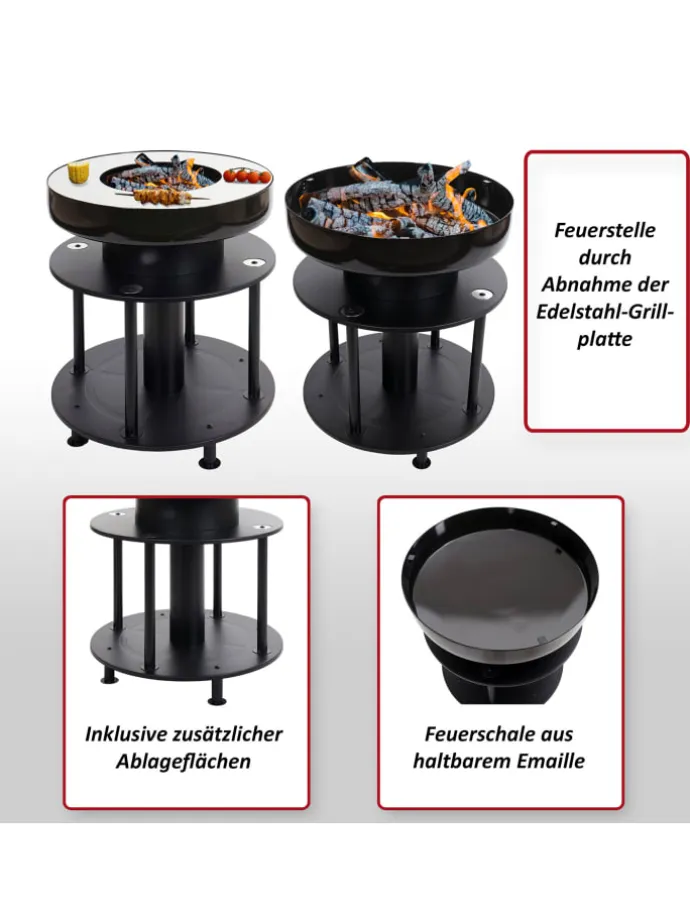 Feuerstelle durch Abnahme der Edelstahl-Grillplatte

Inklusive zusätzlicher Ablageflächen

Feuerschale aus haltbarem Emaille