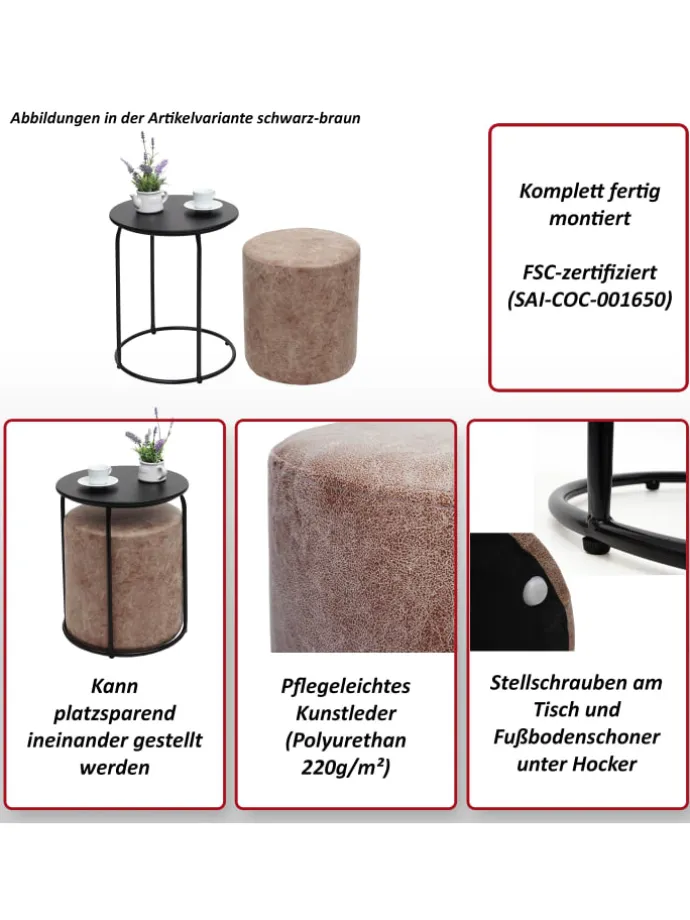 Abbildungen in der Artikelvariante schwarz-braun

Komplett fertig montiert

FSC-zertifiziert (SAI-COC-001650)

Kann platzsparend ineinander gestellt werden

Pflegeleichtes Kunstleder (Polyurethan 220g/m²)

Stellschrauben am Tisch und Fußbodenschoner unter Hocker