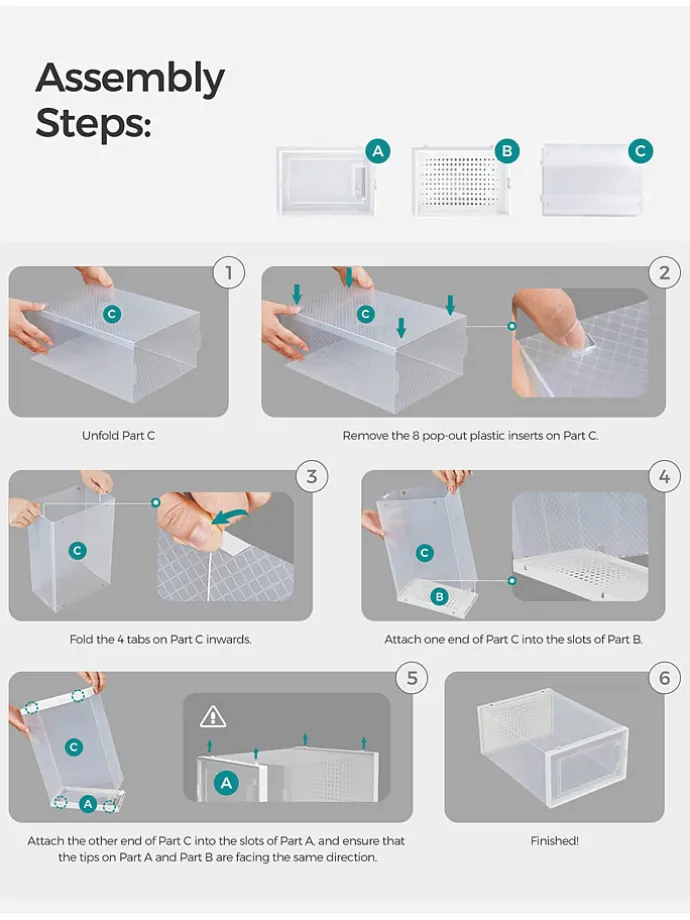 Assembly Steps:

A B C

1
C
Unfold Part C

2
C
Remove the 8 pop-out plastic inserts on Part C.

3
C
Fold the 4 tabs on Part C inwards.

4
C
B
Attach one end of Part C into the slots of Part B.

5
C
A
A
Attach the other end of Part C into the slots of Part A, and ensure that the tips on Part A and Part B are facing the same direction.

6
Finished!