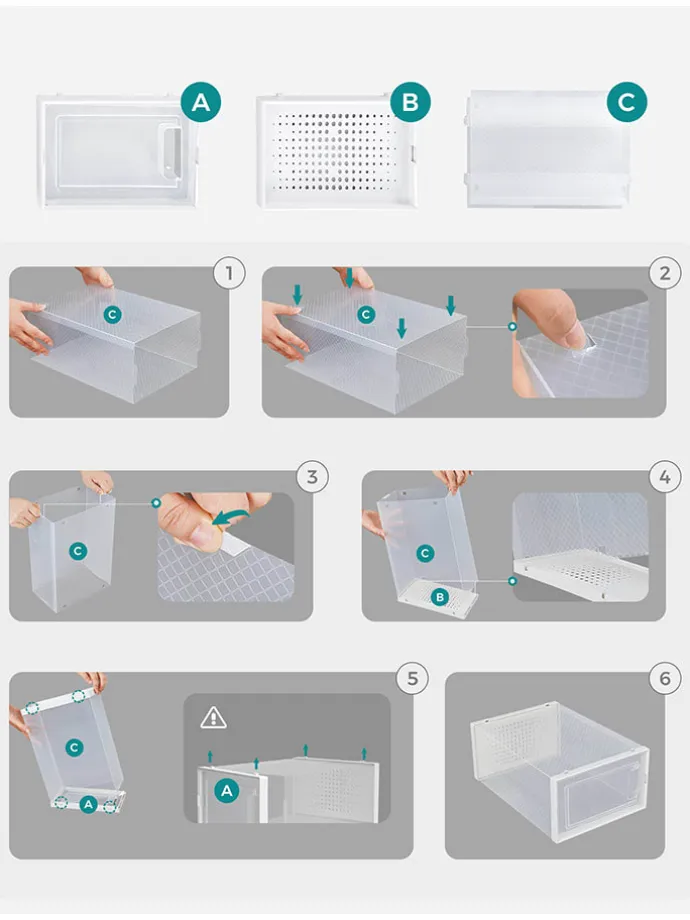 A
B
C

1
C

2
C

3
C

4
C
B

5
C
A
A

6