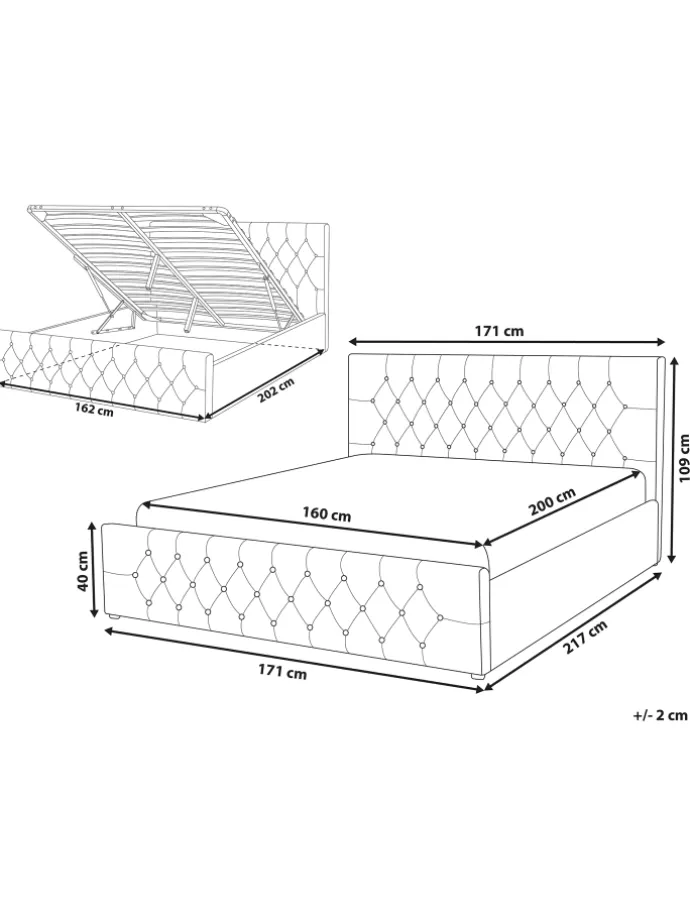 162 cm
202 cm
171 cm
109 cm
160 cm
200 cm
40 cm
171 cm
217 cm
+/- 2 cm