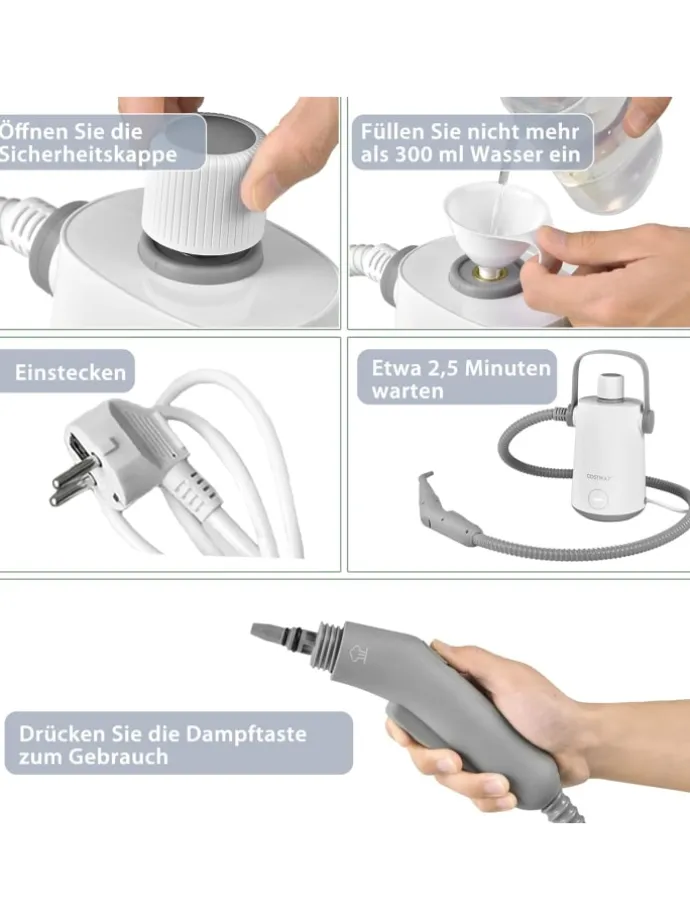 Öffnen Sie die Sicherheitskappe

Füllen Sie nicht mehr als 300 ml Wasser ein

Einstecken

Etwa 2,5 Minuten warten

COSTWAY

Drücken Sie die Dampftaste zum Gebrauch