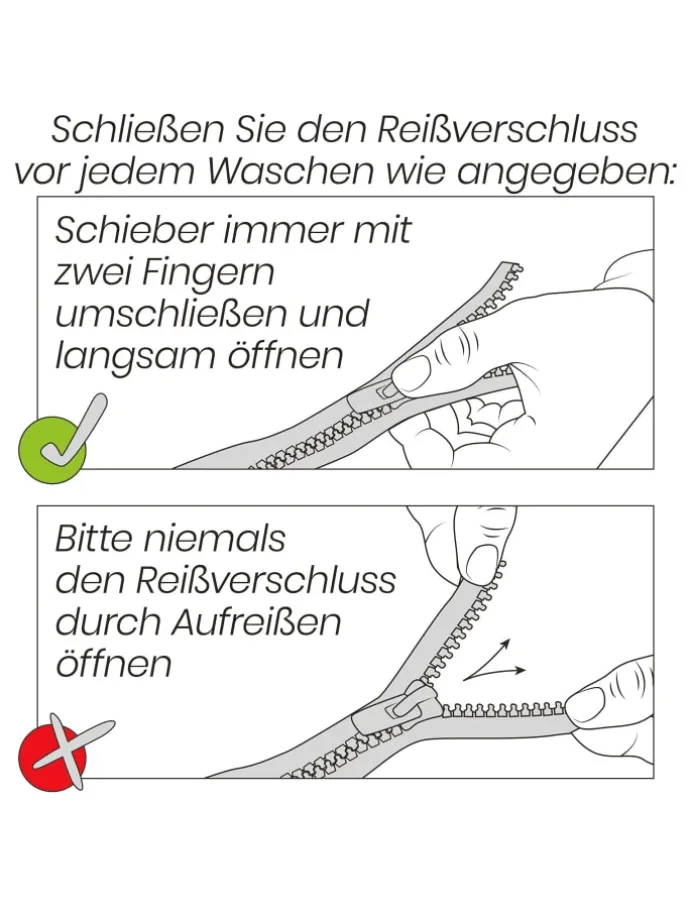 Schließen Sie den Reißverschluss vor jedem Waschen wie angegeben:

Schieber immer mit zwei Fingern umschließen und langsam öffnen

Bitte niemals den Reißverschluss durch Aufreißen öffnen