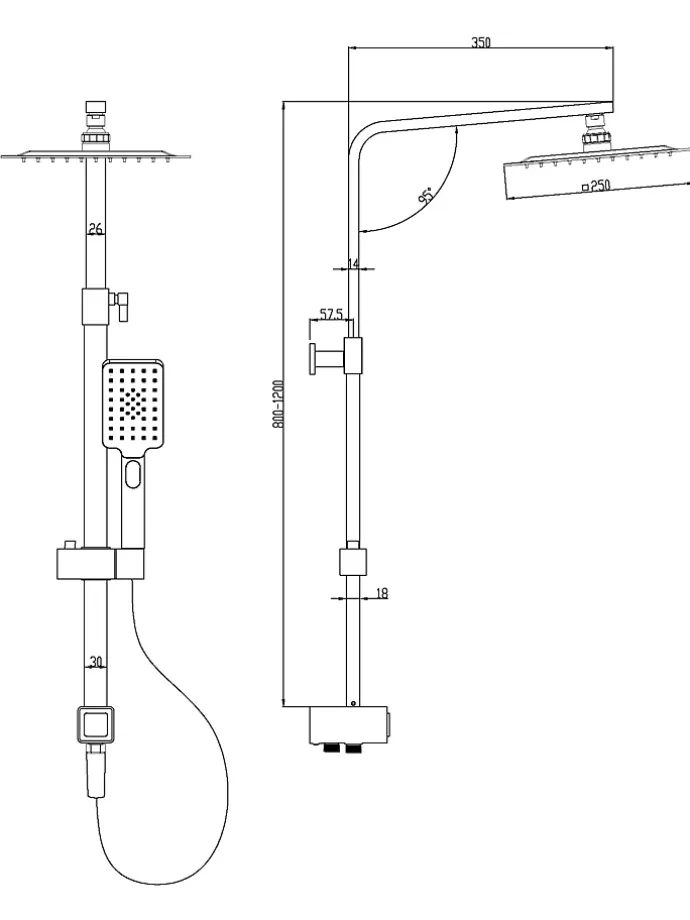 26
30
350
95°
□250
14
57.5
800-1200
18