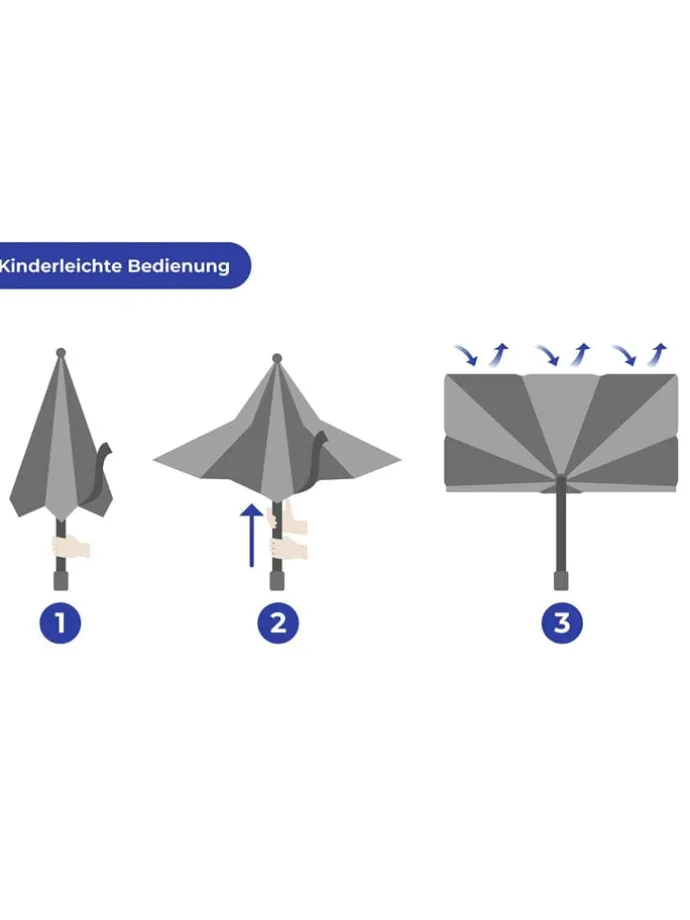 Kinderleichte Bedienung

1

2

3