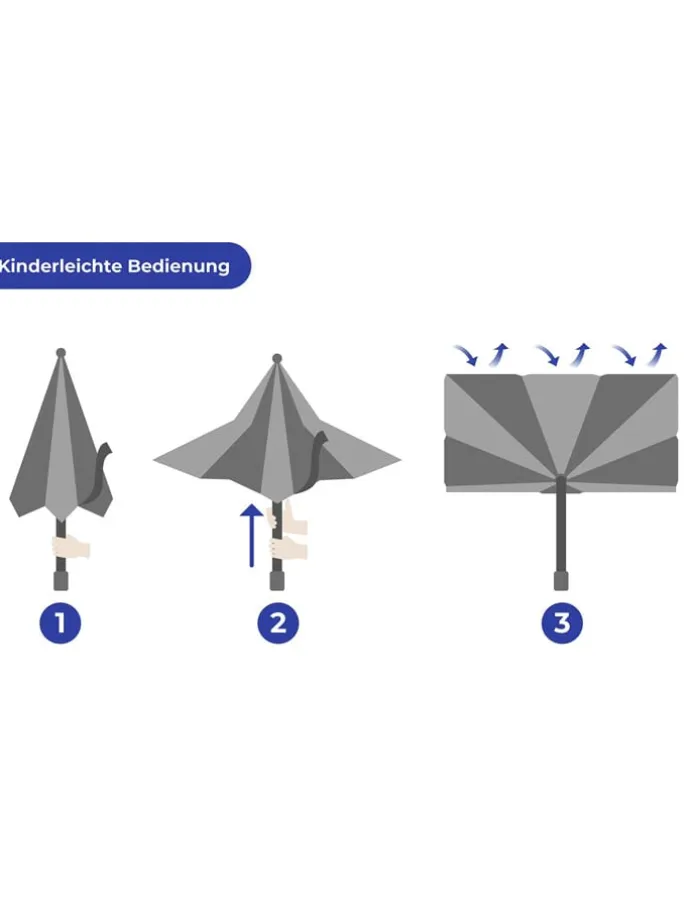 Kinderleichte Bedienung

1

2

3