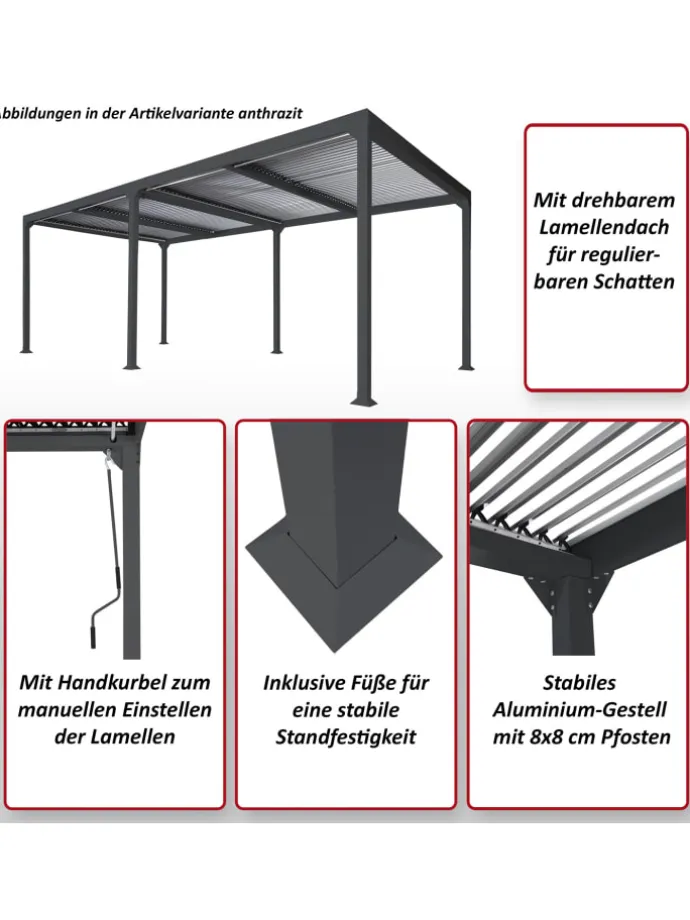 bbildungen in der Artikelvariante anthrazit

Mit drehbarem Lamellendach für regulierbaren Schatten

Mit Handkurbel zum manuellen Einstellen der Lamellen

Inklusive Füße für eine stabile Standfestigkeit

Stabiles Aluminium-Gestell mit 8x8 cm Pfosten