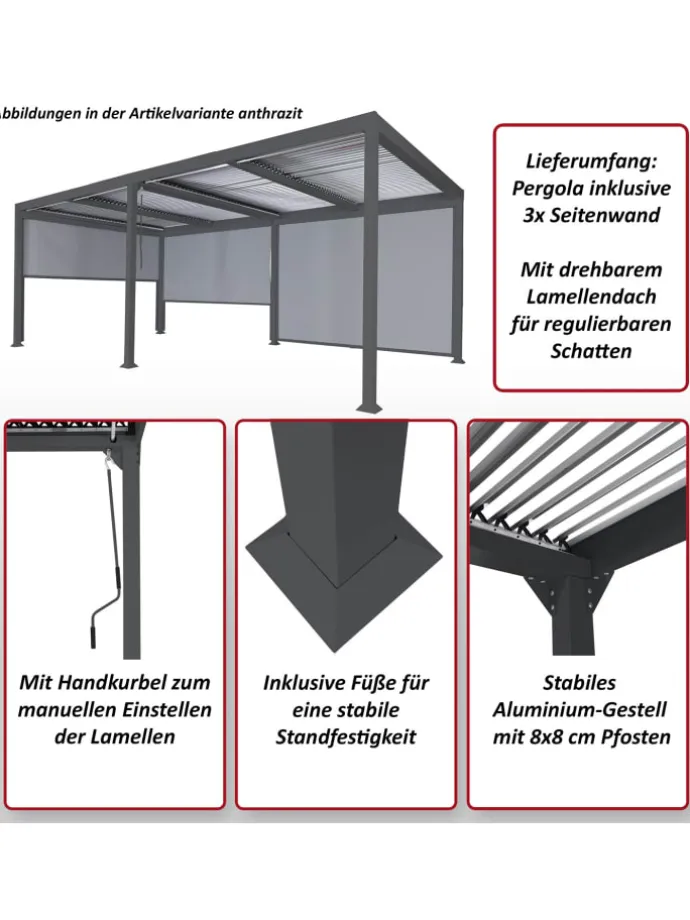 bbildungen in der Artikelvariante anthrazit

Lieferumfang: Pergola inklusive 3x Seitenwand

Mit drehbarem Lamellendach für regulierbaren Schatten

Mit Handkurbel zum manuellen Einstellen der Lamellen

Inklusive Füße für eine stabile Standfestigkeit

Stabiles Aluminium-Gestell mit 8x8 cm Pfosten