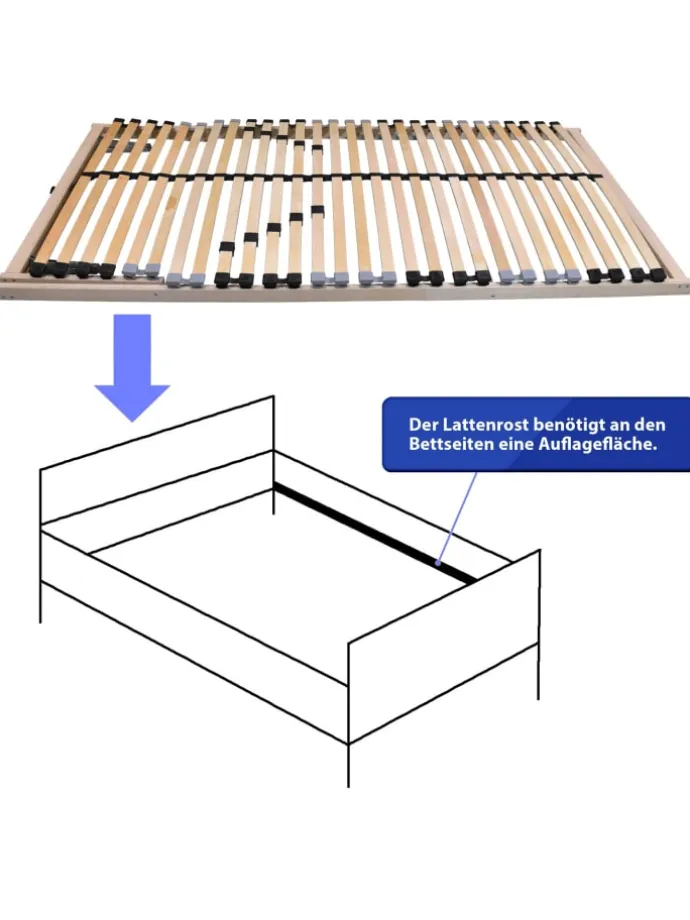 Der Lattenrost benötigt an den Bettseiten eine Auflagefläche.