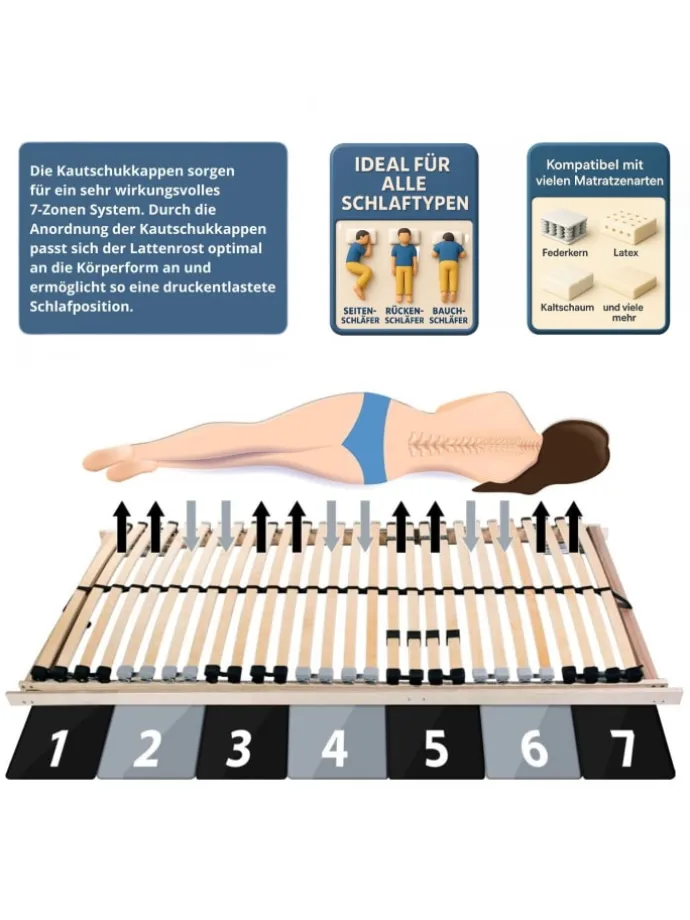 Die Kautschukkappen sorgen für ein sehr wirkungsvolles 7-Zonen System. Durch die Anordnung der Kautschukkappen passt sich der Lattenrost optimal an die Körperform an und ermöglicht so eine druckentlastete Schlafposition.

IDEAL FÜR ALLE SCHLAFTYPEN

SEITEN-SCHLÄFER RÜCKEN-SCHLÄFER BAUCH-SCHLÄFER

Kompatibel mit vielen Matratzenarten

Federkern Latex

Kaltschaum und viele mehr

1 2 3 4 5 6 7