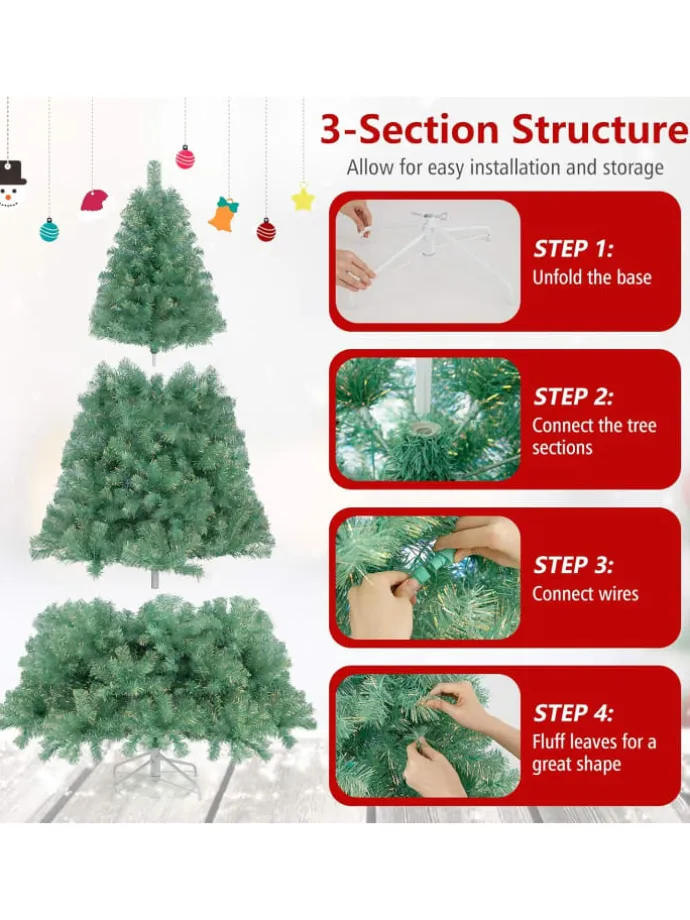 3-Section Structure
Allow for easy installation and storage

STEP 1:
Unfold the base

STEP 2:
Connect the tree sections

STEP 3:
Connect wires

STEP 4:
Fluff leaves for a great shape